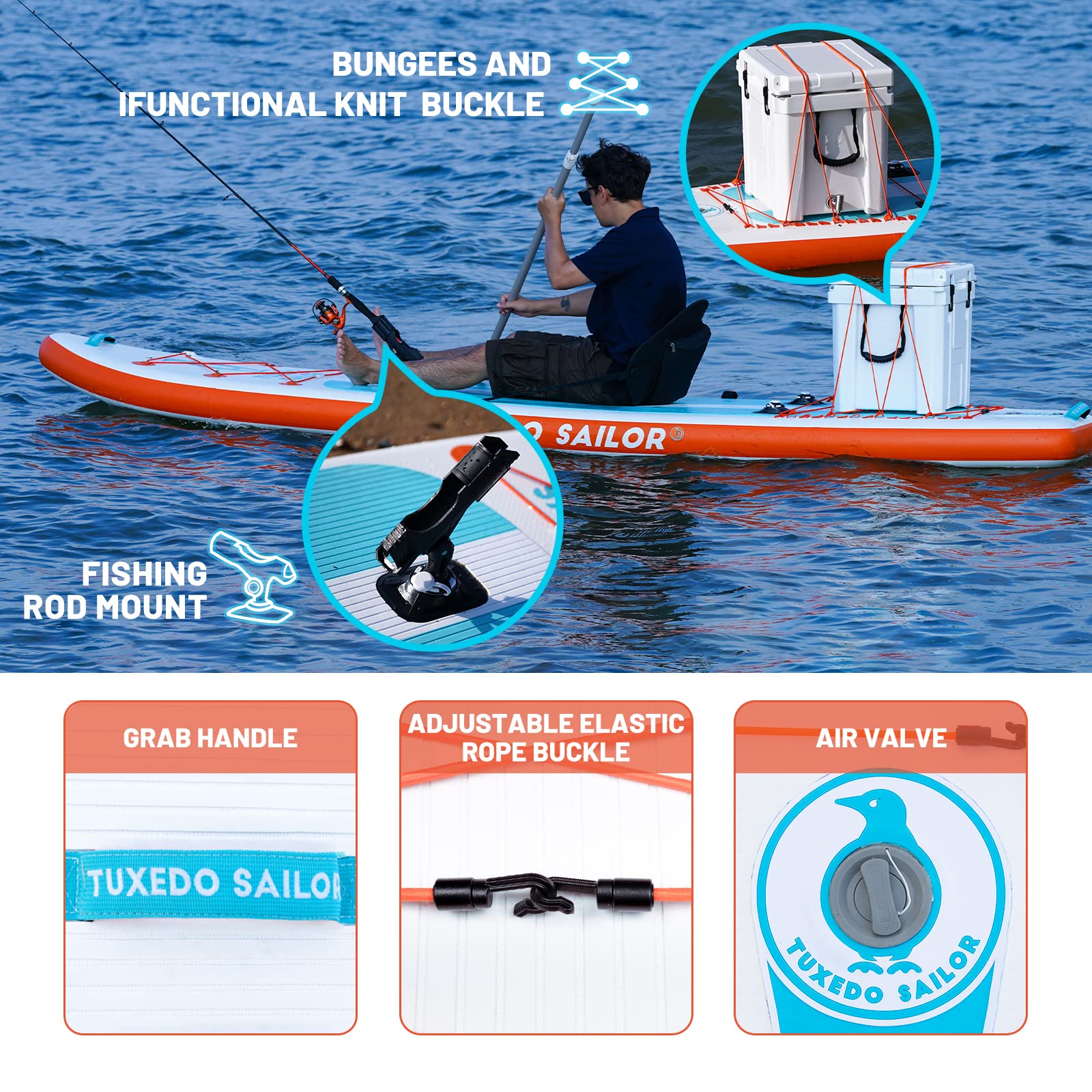 BUNGEES AND
IFUNCTIONAL KNIT BUCKLE

O SAILOR

FISHING
ROD MOUNT

GRAB HANDLE

TUXEDO SAILOR

ADJUSTABLE ELASTIC
ROPE BUCKLE

AIR VALVE

TUXEDO SAILOR